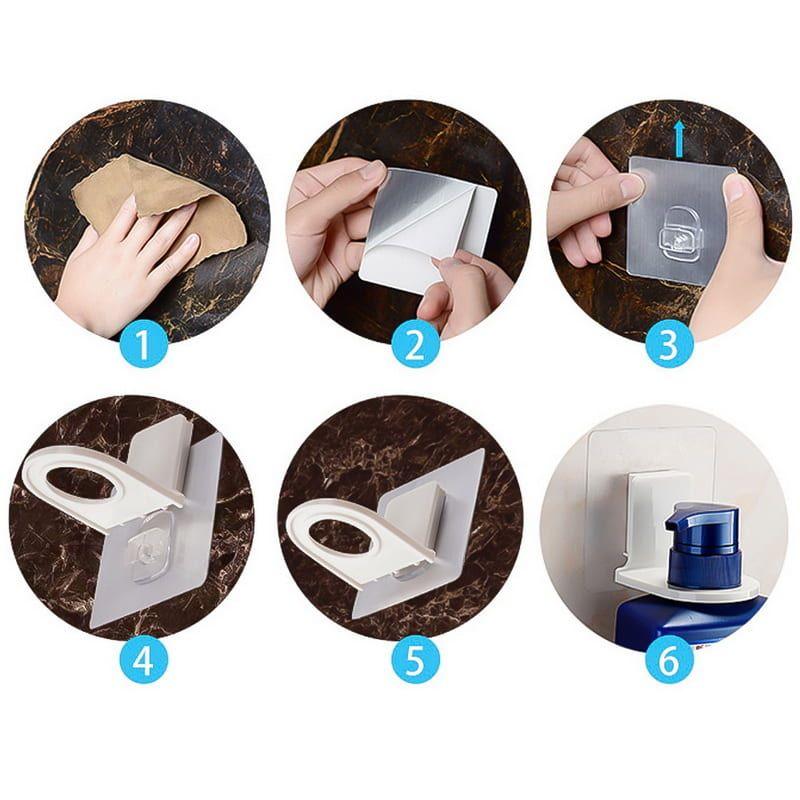 1
2
3
4
5
6